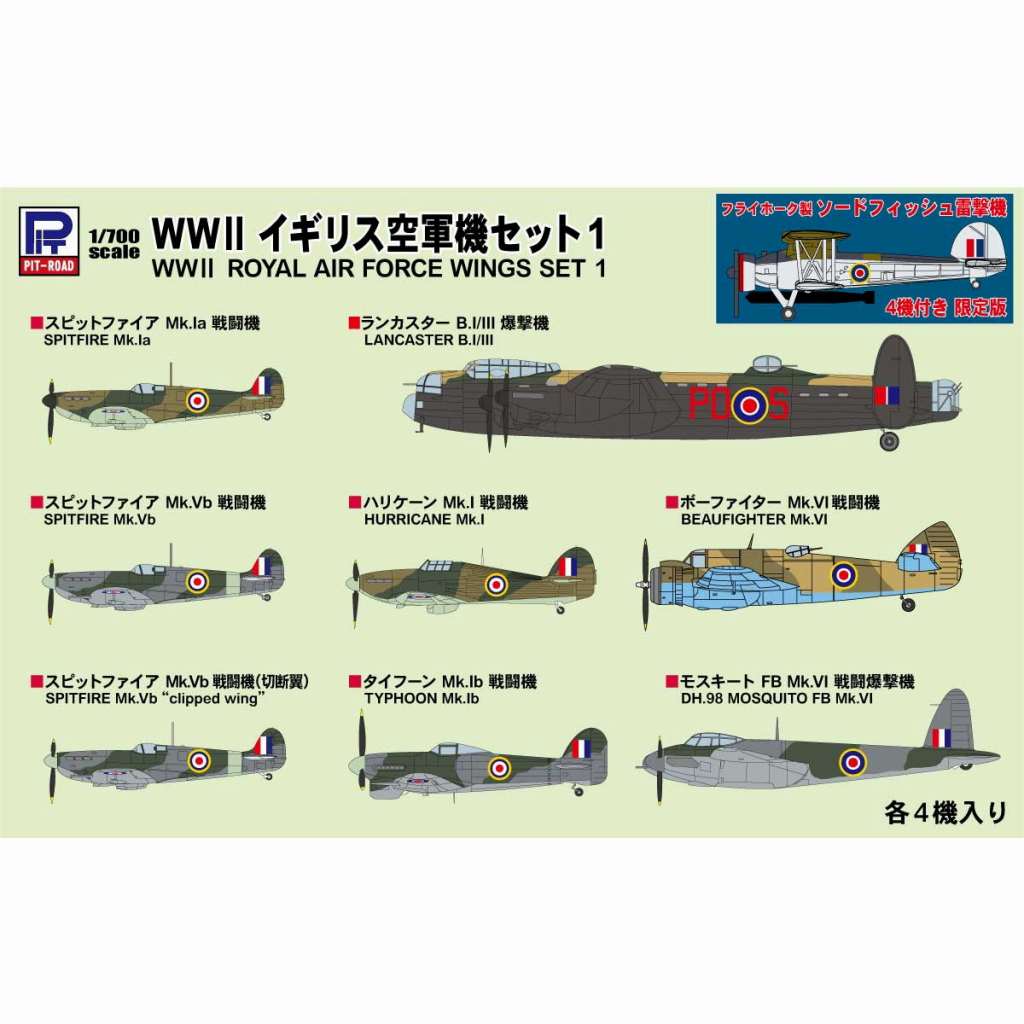 PIT-ROAD

1/700 scale

WWII イギリス空軍機セット1

WWII ROYAL AIR FORCE WINGS SET 1

フライホーク製 ソードフィッシュ雷撃機

4機付き 限定版

■スピットファイア Mk.Ia 戦闘機
SPITFIRE Mk.Ia

■ランカスター B.I/III 爆撃機
LANCASTER B.I/III

PD S

■スピットファイア Mk.Vb 戦闘機
SPITFIRE Mk.Vb

■ハリケーン Mk.I 戦闘機
HURRICANE Mk.I

■ボーファイター Mk.VI 戦闘機
BEAUFIGHTER Mk.VI

■スピットファイア Mk.Vb 戦闘機(切断翼)
SPITFIRE Mk.Vb "clipped wing"

■タイフーン Mk.Ib 戦闘機
TYPHOON Mk.Ib

■モスキート FB Mk.VI 戦闘爆撃機
DH.98 MOSQUITO FB Mk.VI

各4機入り