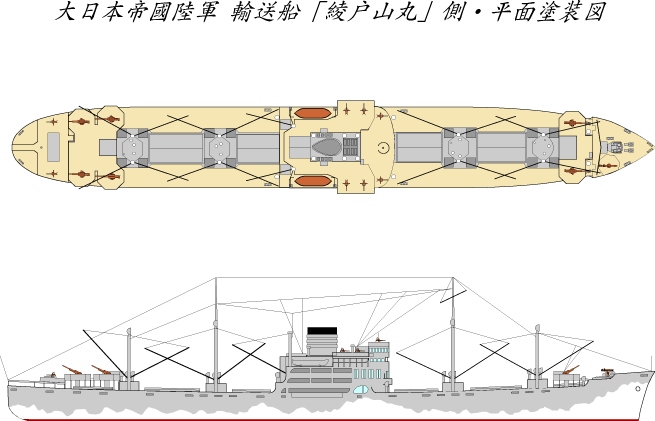 大日本帝國陸軍 輸送船「綾戸山丸」側・平面塗装図